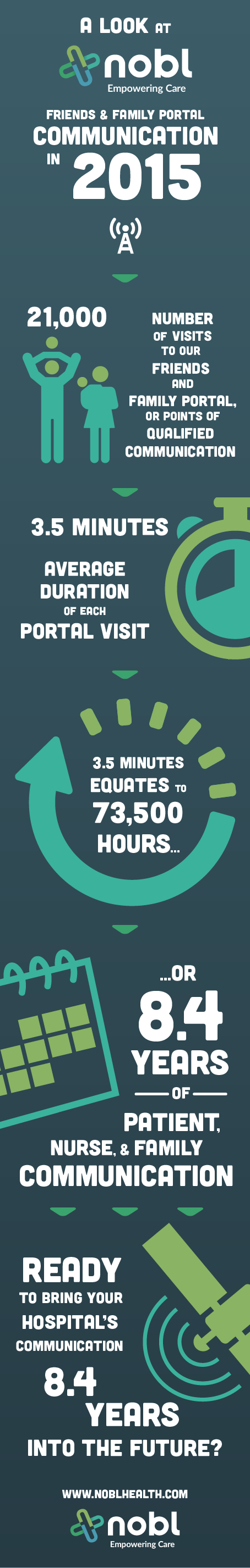 A LOOK AT

nobl
Empowering Care

FRIENDS & FAMILY PORTAL
COMMUNICATION
IN 2015

21,000

NUMBER OF VISITS TO OUR FRIENDS AND FAMILY PORTAL, OR POINTS OF QUALIFIED COMMUNICATION

3.5 MINUTES

AVERAGE DURATION OF EACH PORTAL VISIT

3.5 MINUTES EQUATES TO 73,500 HOURS...

...OR
8.4
YEARS
OF
PATIENT, NURSE, & FAMILY
COMMUNICATION

READY
TO BRING YOUR HOSPITAL'S COMMUNICATION
8.4
YEARS
INTO THE FUTURE?

WWW.NOBLHEALTH.COM

nobl
Empowering Care